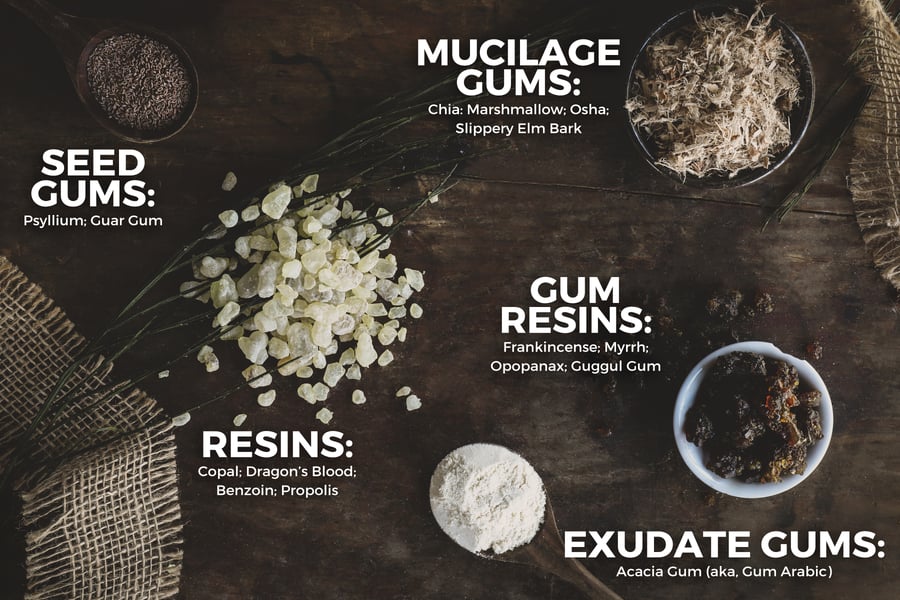 MUCILAGE GUMS:
Chia: Marshmallow; Osha; Slippery Elm Bark

SEED GUMS:
Psyllium; Guar Gum

GUM RESINS:
Frankincense; Myrrh; Opopanax; Guggul Gum

RESINS:
Copal; Dragon's Blood; Benzoin; Propolis

EXUDATE GUMS:
Acacia Gum (aka, Gum Arabic)