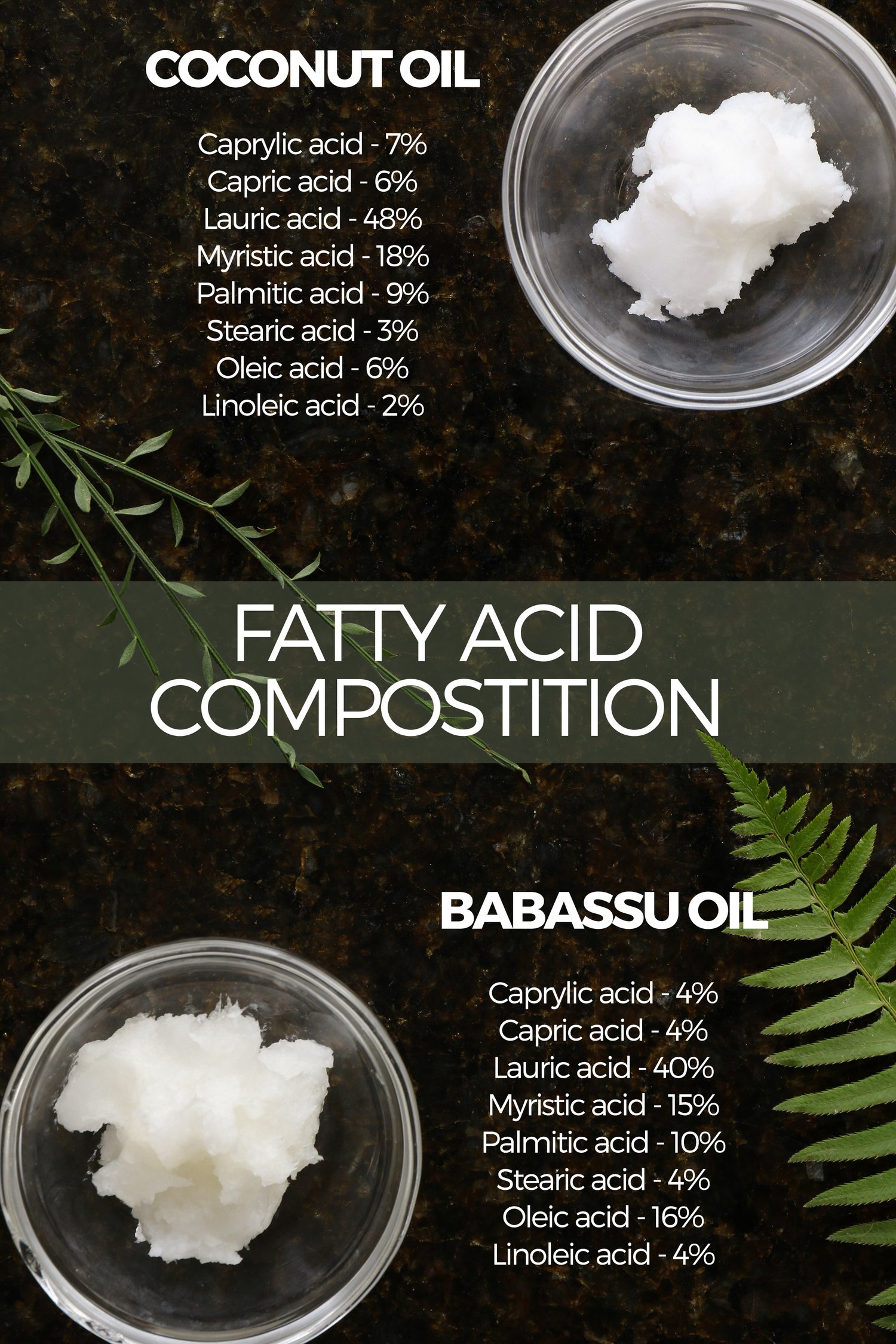 COCONUT OIL

Caprylic acid - 7%
Capric acid - 6%
Lauric acid - 48%
Myristic acid - 18%
Palmitic acid - 9%
Stearic acid - 3%
Oleic acid - 6%
Linoleic acid - 2%

FATTY ACID COMPOSTITION

BABASSU OIL

Caprylic acid - 4%
Capric acid - 4%
Lauric acid - 40%
Myristic acid - 15%
Palmitic acid - 10%
Stearic acid - 4%
Oleic acid - 16%
Linoleic acid - 4%