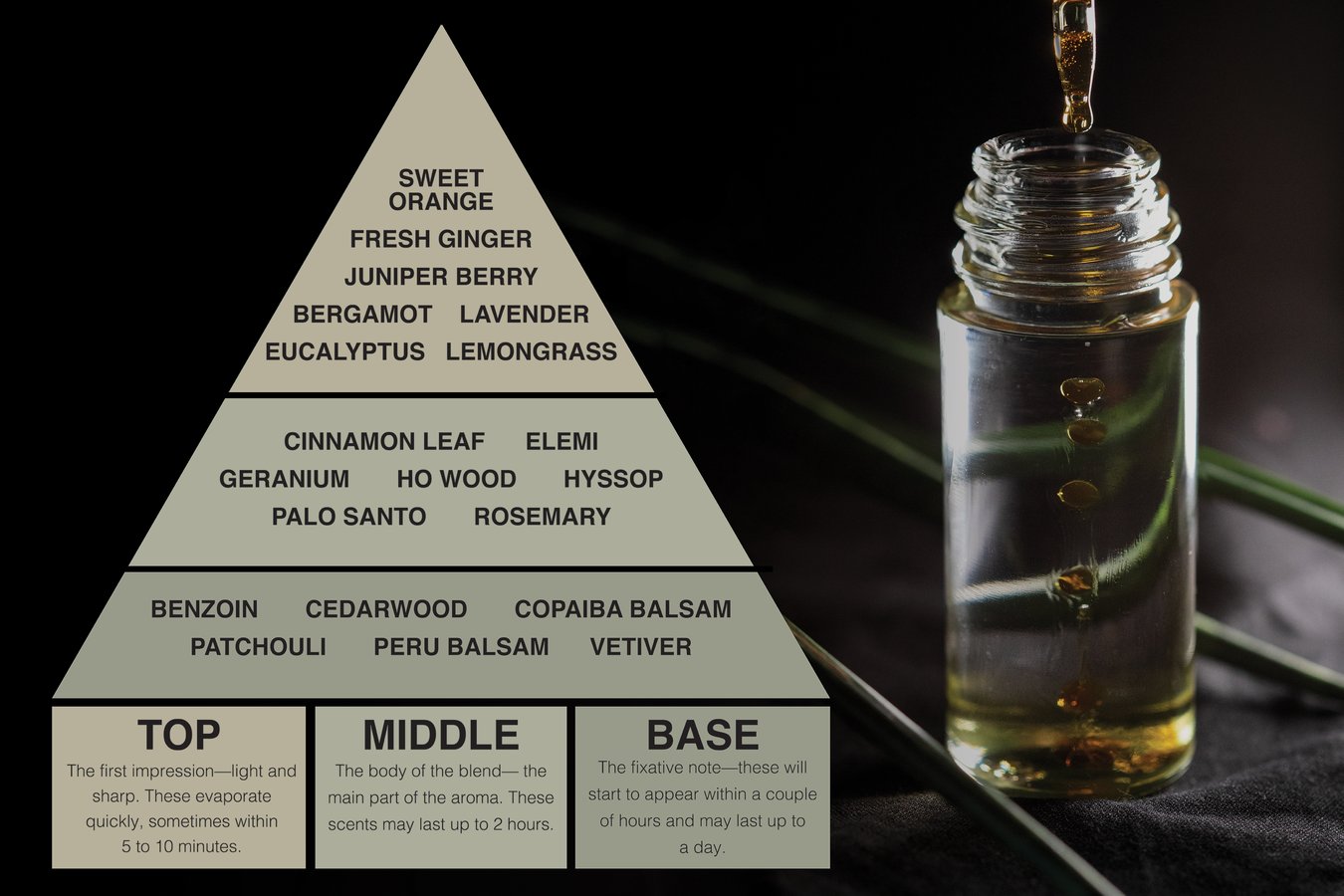 SWEET ORANGE
FRESH GINGER
JUNIPER BERRY
BERGAMOT LAVENDER
EUCALYPTUS LEMONGRASS

CINNAMON LEAF ELEMI
GERANIUM HO WOOD HYSSOP
PALO SANTO ROSEMARY

BENZOIN CEDARWOOD COPAIBA BALSAM
PATCHOULI PERU BALSAM VETIVER

TOP
The first impression—light and sharp. These evaporate quickly, sometimes within 5 to 10 minutes.

MIDDLE
The body of the blend— the main part of the aroma. These scents may last up to 2 hours.

BASE
The fixative note—these will start to appear within a couple of hours and may last up to a day.